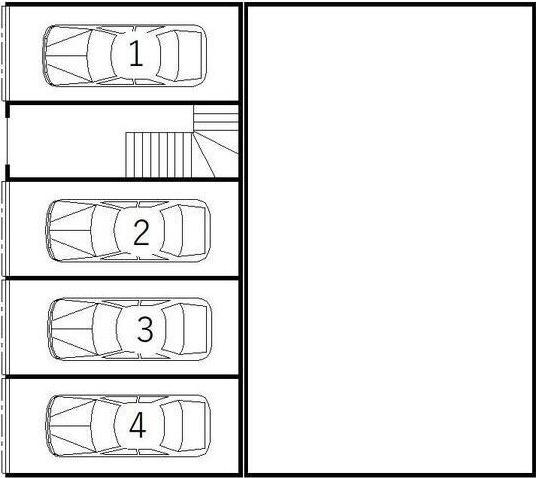 1
2
3
4